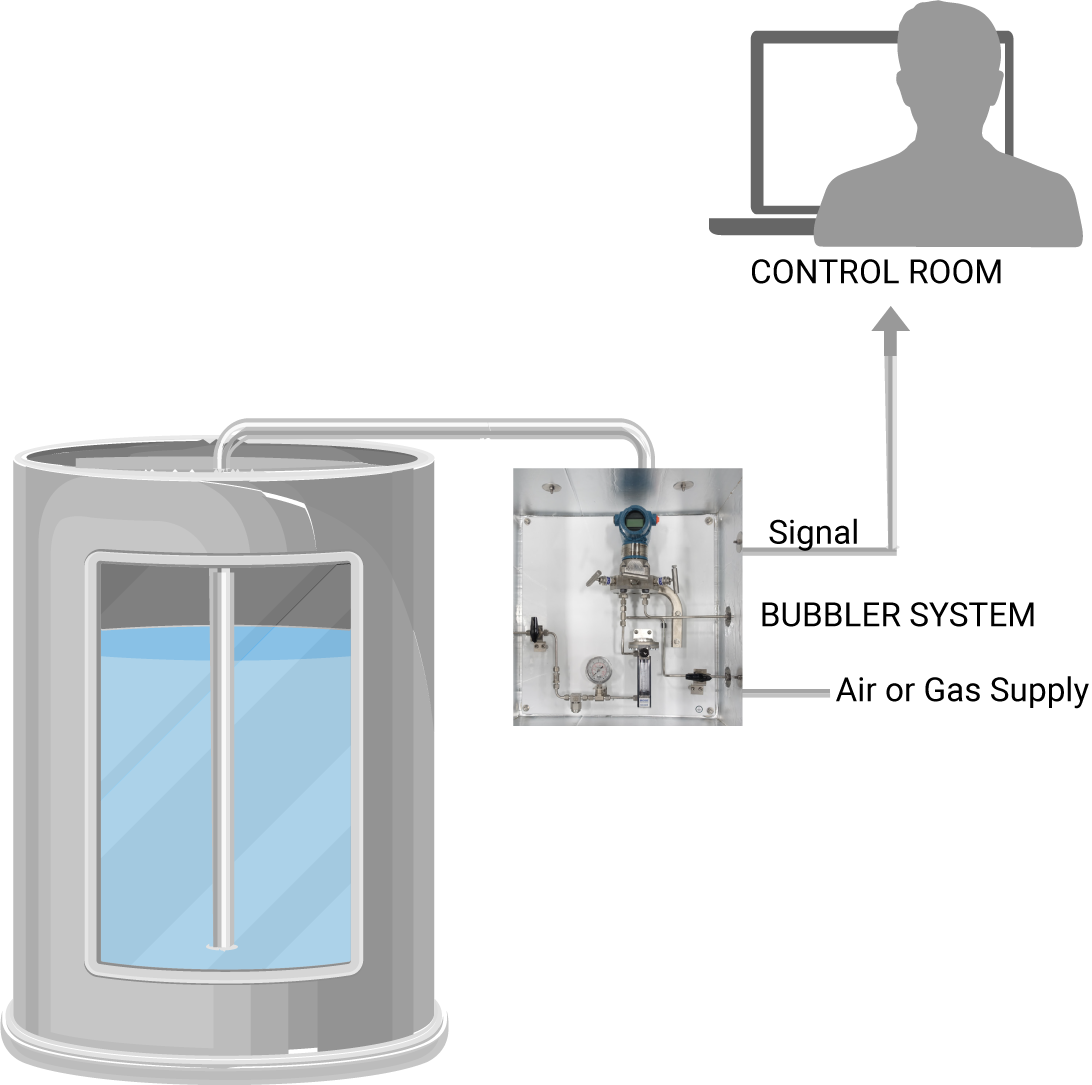 CONTROL ROOM

Signal

BUBBLER SYSTEM

Air or Gas Supply