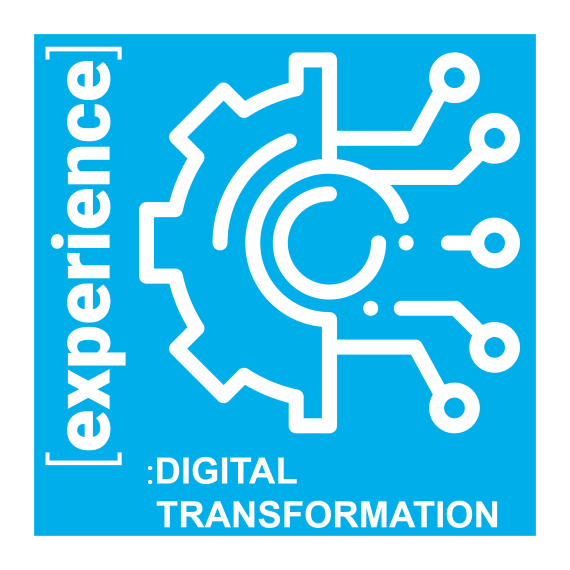 [experience]

:DIGITAL
TRANSFORMATION